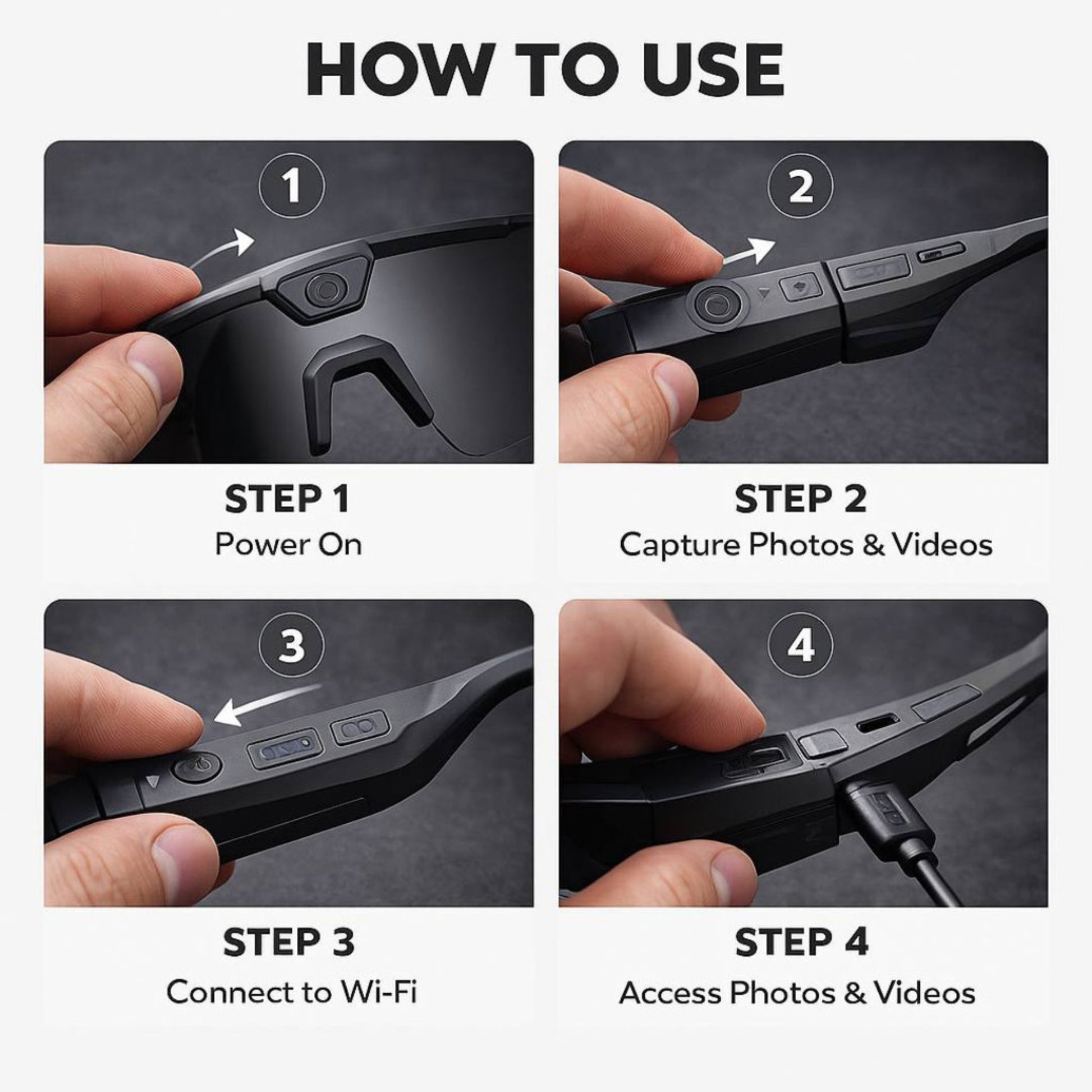 HOW TO USE

1

STEP 1
Power On

2

STEP 2
Capture Photos & Videos

3

STEP 3
Connect to Wi-Fi

4

STEP 4
Access Photos & Videos