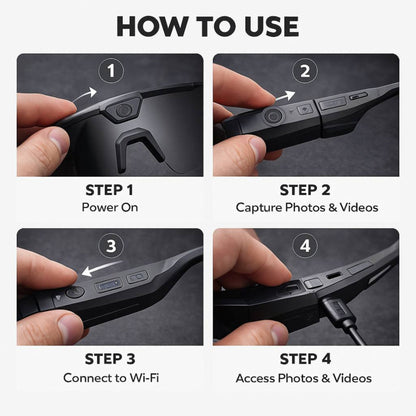 HOW TO USE

1

STEP 1
Power On

2

STEP 2
Capture Photos & Videos

3

STEP 3
Connect to Wi-Fi

4

STEP 4
Access Photos & Videos